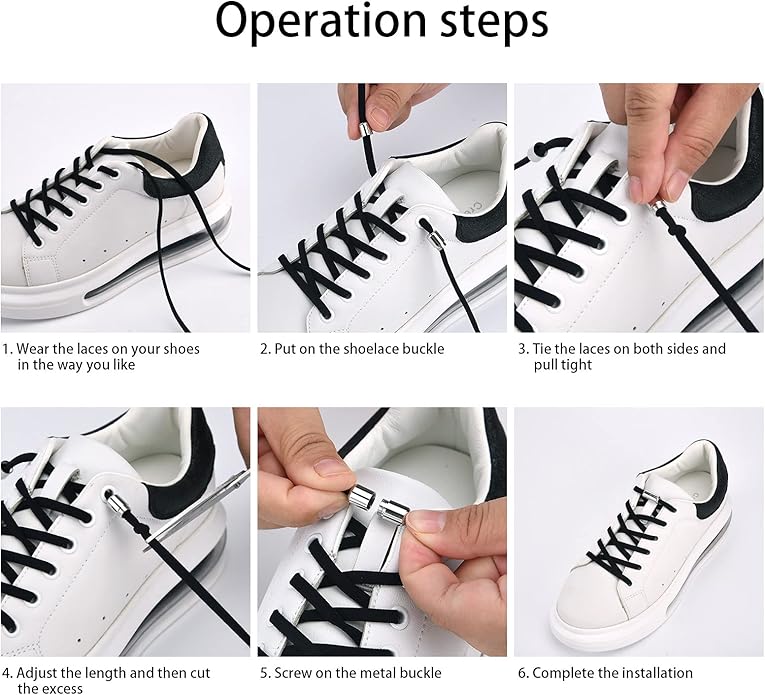 Operation steps

1. Wear the laces on your shoes in the way you like

2. Put on the shoelace buckle

3. Tie the laces on both sides and pull tight

4. Adjust the length and then cut the excess

5. Screw on the metal buckle

6. Complete the installation